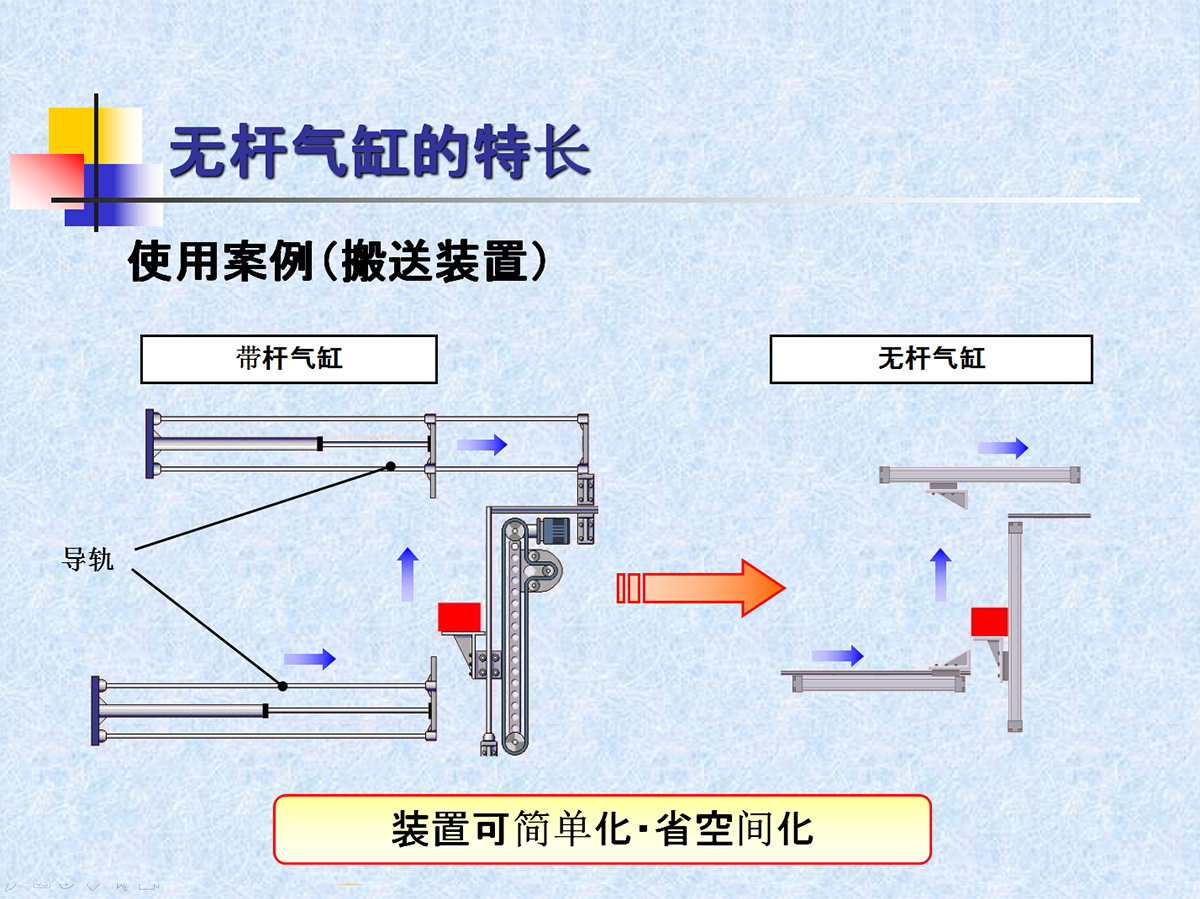 无杆气缸的特长

使用案例(搬送装置)

带杆气缸

无杆气缸

导轨

装置可简单化·省空间化